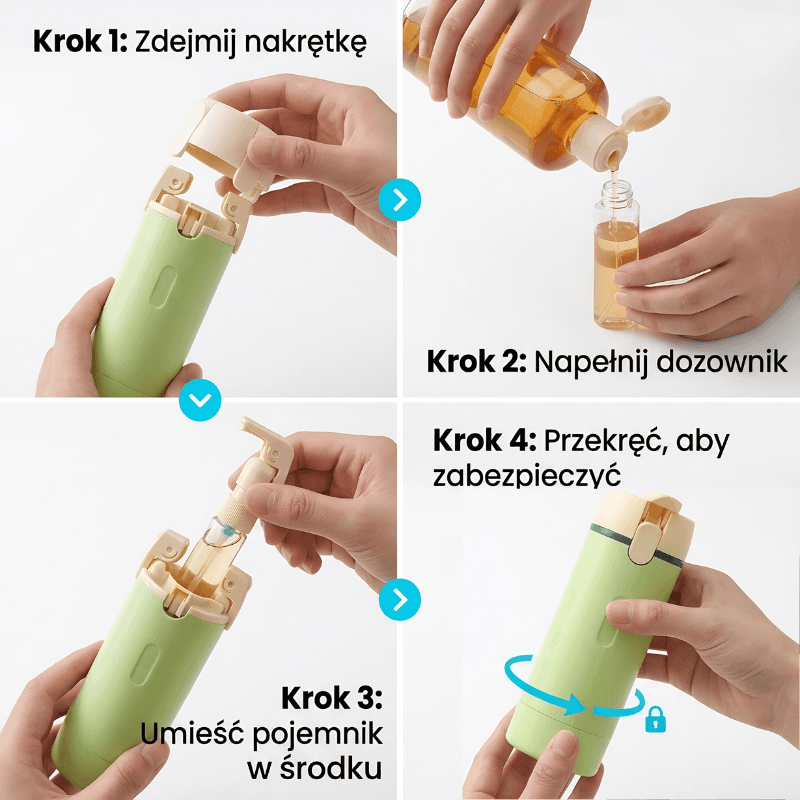 Krok 1: Zdejmij nakrętkę

Krok 2: Napełnij dozownik

Krok 3: Umieść pojemnik w środku

Krok 4: Przekręć, aby zabezpieczyć